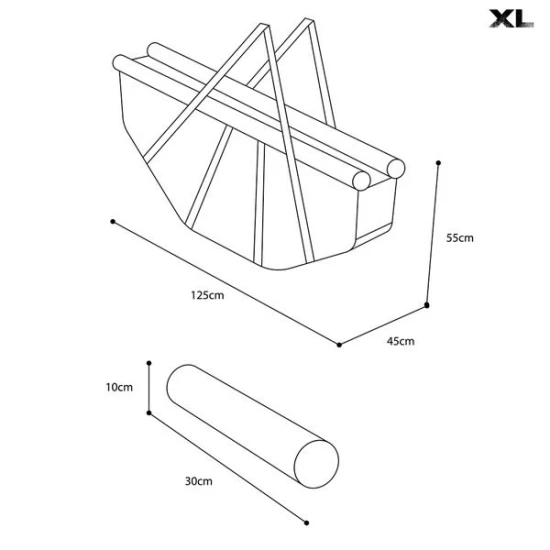 XL

55cm

125cm

45cm

10cm

30cm